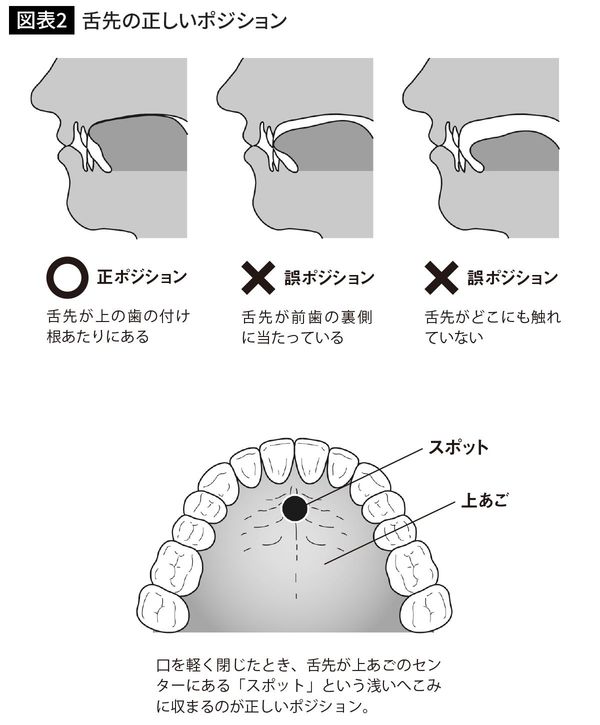 図表2 舌先の正しいポジション

○ 正ポジション
舌先が上の歯の付け根あたりにある

✕ 誤ポジション
舌先が前歯の裏側に当たっている

✕ 誤ポジション
舌先がどこにも触れていない

スポット

上あご

口を軽く閉じたとき、舌先が上あごのセンターにある「スポット」という浅いへこみに収まるのが正しいポジション。