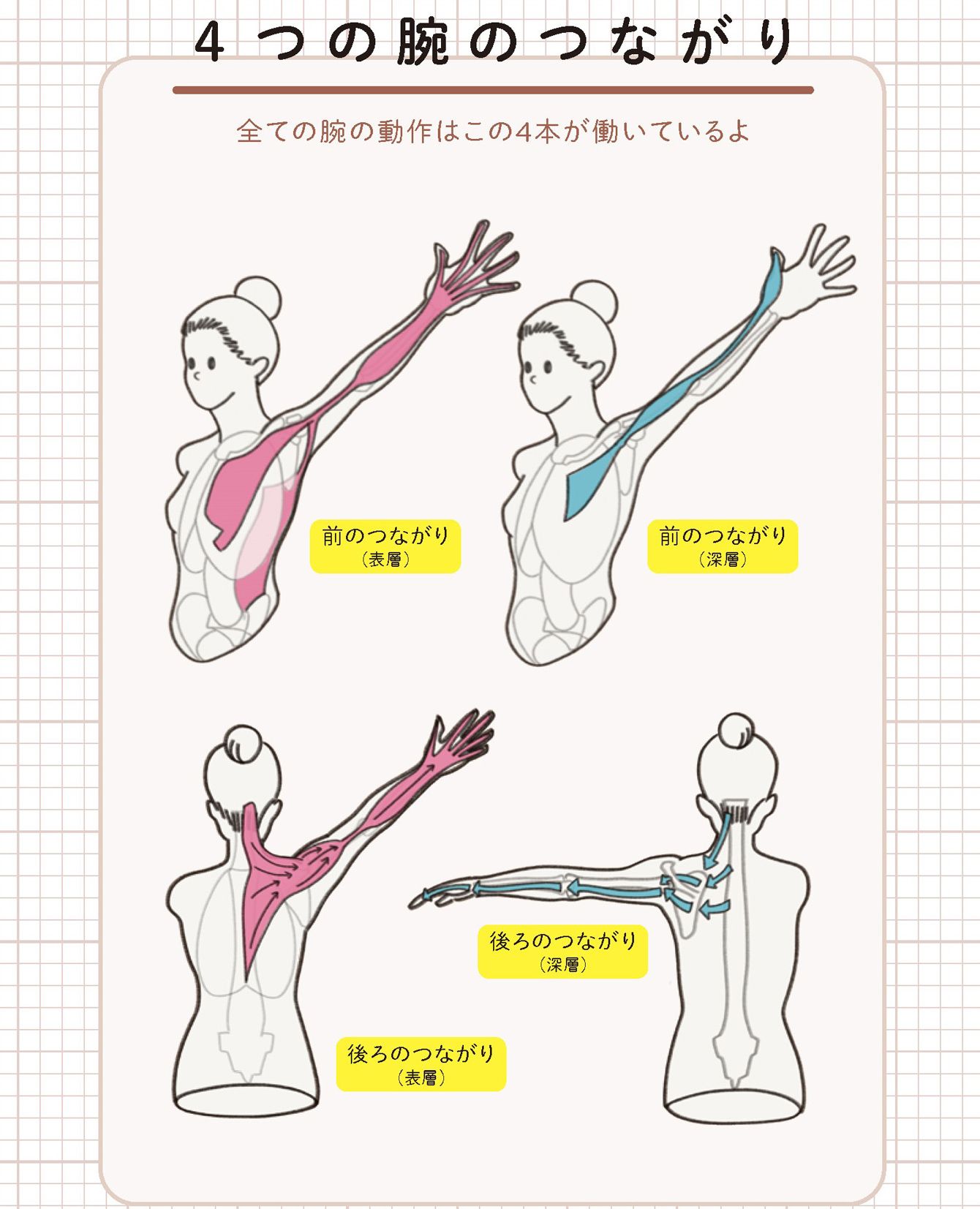 4つの腕のつながり

全ての腕の動作はこの4本が働いているよ

前のつながり
(表層)

前のつながり
(深層)

後ろのつながり
(深層)

後ろのつながり
(表層)