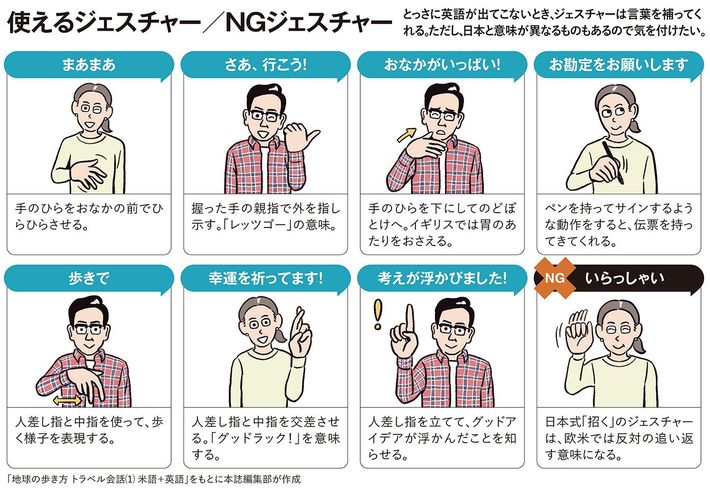 使えるジェスチャー／NGジェスチャー

とっさに英語が出てこないとき、ジェスチャーは言葉を補ってくれる。ただし、日本と意味が異なるものもあるので気を付けたい。

まあまあ

手のひらをおなかの前でひらひらさせる。

さあ、行こう!

握った手の親指で外を指し示す。「レッツゴー」の意味。

おなかがいっぱい!

手のひらを下にしてのどぼとけへ。イギリスでは胃のあたりをおさえる。

お勘定をお願いします

ペンを持ってサインするような動作をすると、伝票を持ってきてくれる。

歩きで

人差し指と中指を使って、歩く様子を表現する。

幸運を祈ってます!

人差し指と中指を交差させる。「グッドラック!」を意味する。

考えが浮かびました!

人差し指を立てて、グッドアイデアが浮かんだことを知らせる。

NG

いらっしゃい

日本式「招く」のジェスチャーは、欧米では反対の追い返す意味になる。

「地球の歩き方 トラベル会話(1) 米語+英語」をもとに本誌編集部が作成