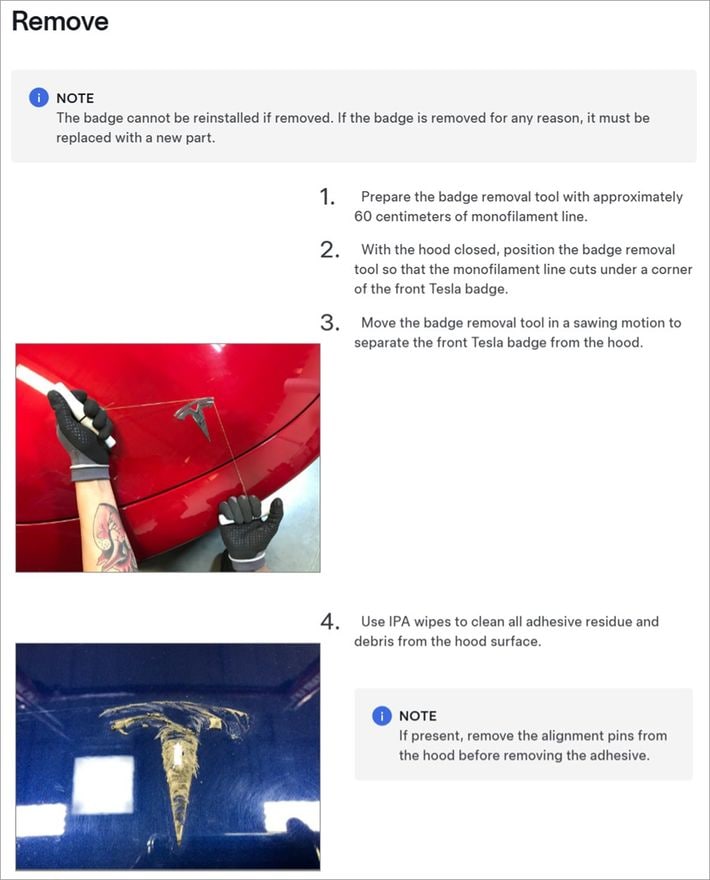 Remove

NOTE
The badge cannot be reinstalled if removed. If the badge is removed for any reason, it must be replaced with a new part.

1. Prepare the badge removal tool with approximately 60 centimeters of monofilament line.

2. With the hood closed, position the badge removal tool so that the monofilament line cuts under a corner of the front Tesla badge.

3. Move the badge removal tool in a sawing motion to separate the front Tesla badge from the hood.

4. Use IPA wipes to clean all adhesive residue and debris from the hood surface.

NOTE
If present, remove the alignment pins from the hood before removing the adhesive.