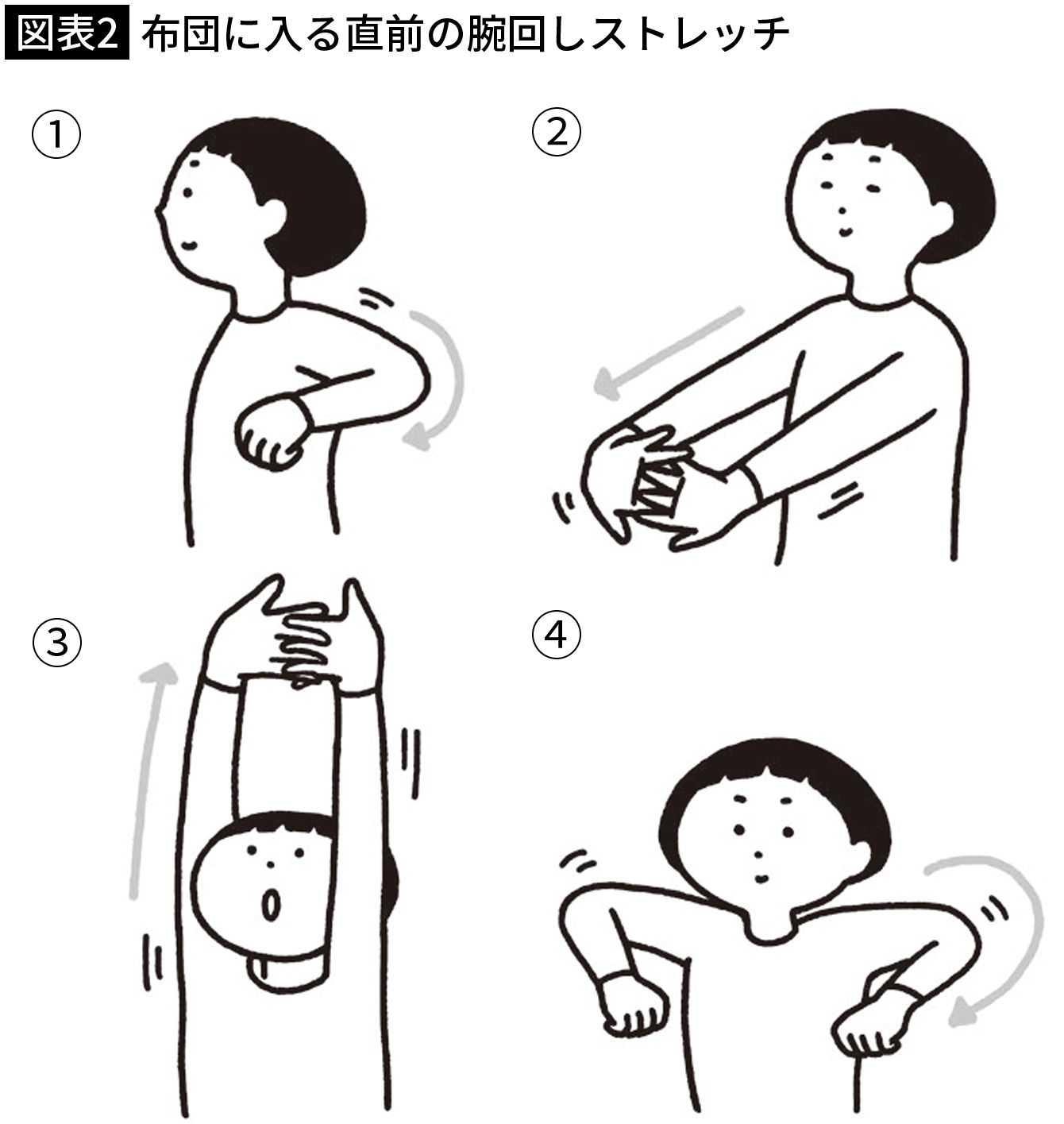 図表2 布団に入る直前の腕回しストレッチ

①

②

③

④