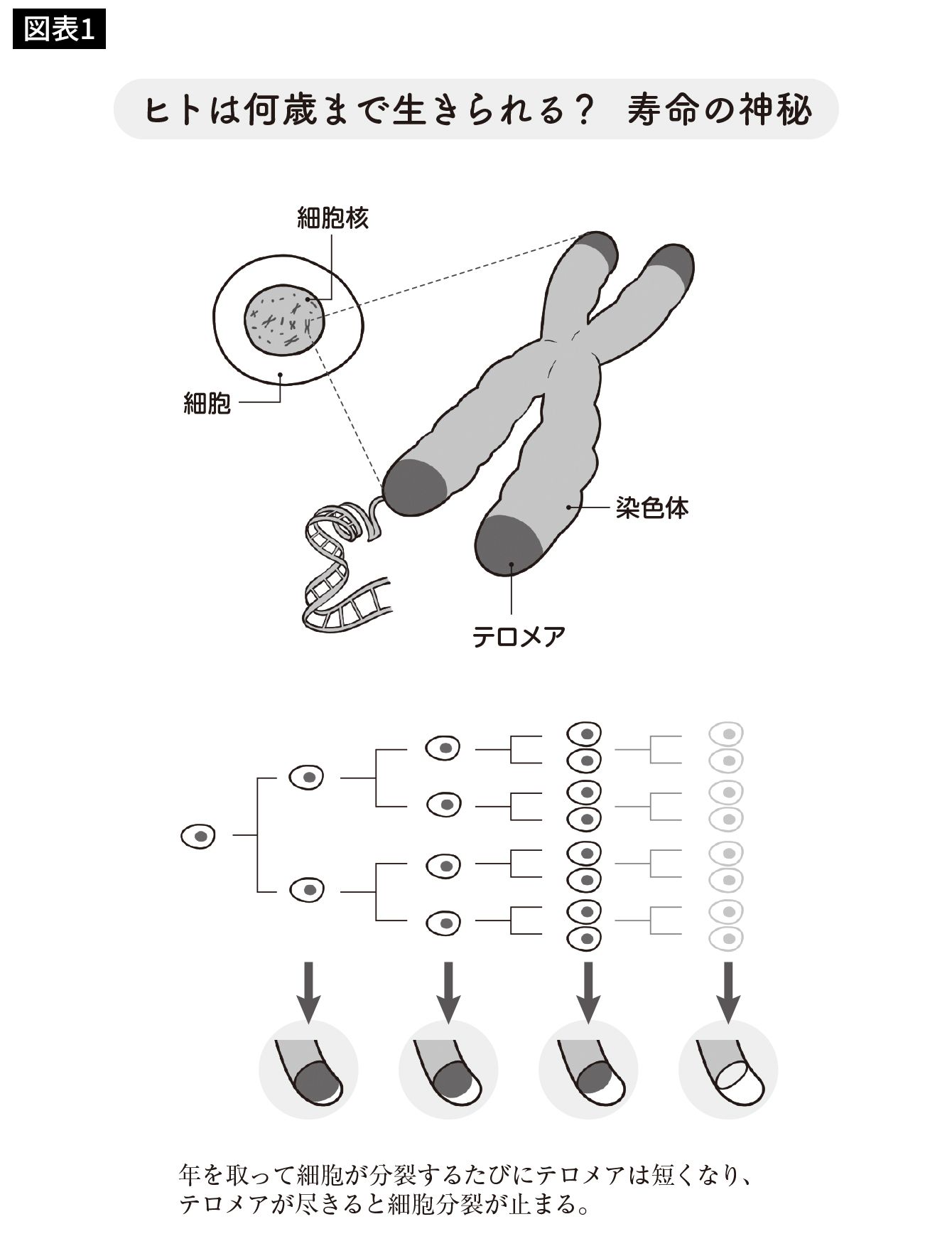 図表1

ヒトは何歳まで生きられる？ 寿命の神秘

細胞核

細胞

染色体

テロメア

年を取って細胞が分裂するたびにテロメアは短くなり、テロメアが尽きると細胞分裂が止まる。