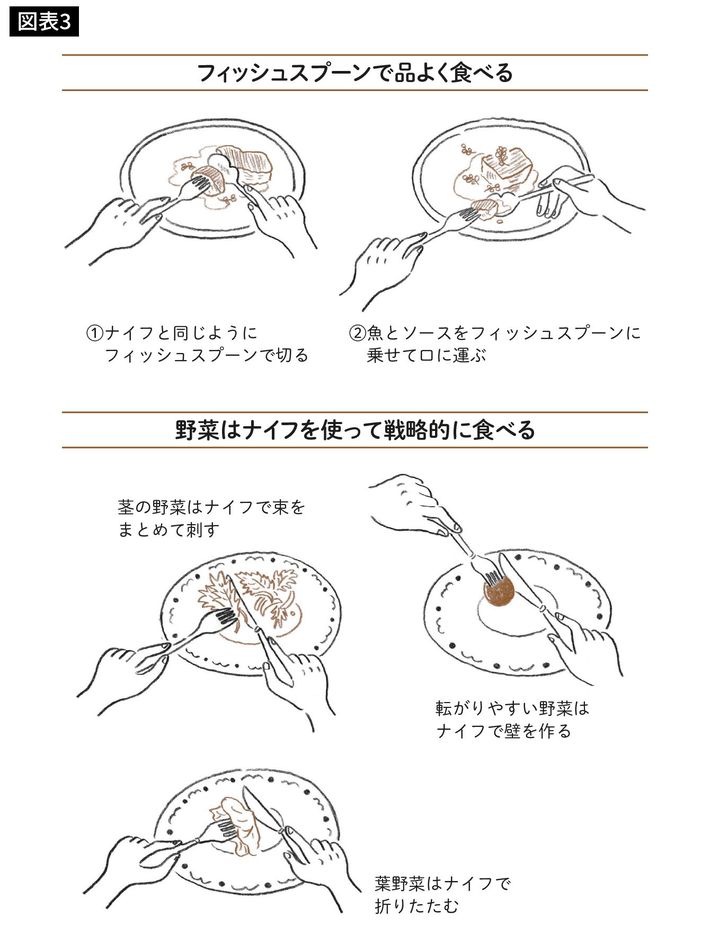 図表3

フィッシュスプーンで品よく食べる

①ナイフと同じように
フィッシュスプーンで切る

②魚とソースをフィッシュスプーンに
乗せて口に運ぶ

野菜はナイフを使って戦略的に食べる

茎の野菜はナイフで束を
まとめて刺す

転がりやすい野菜は
ナイフで壁を作る

葉野菜はナイフで
折りたたむ