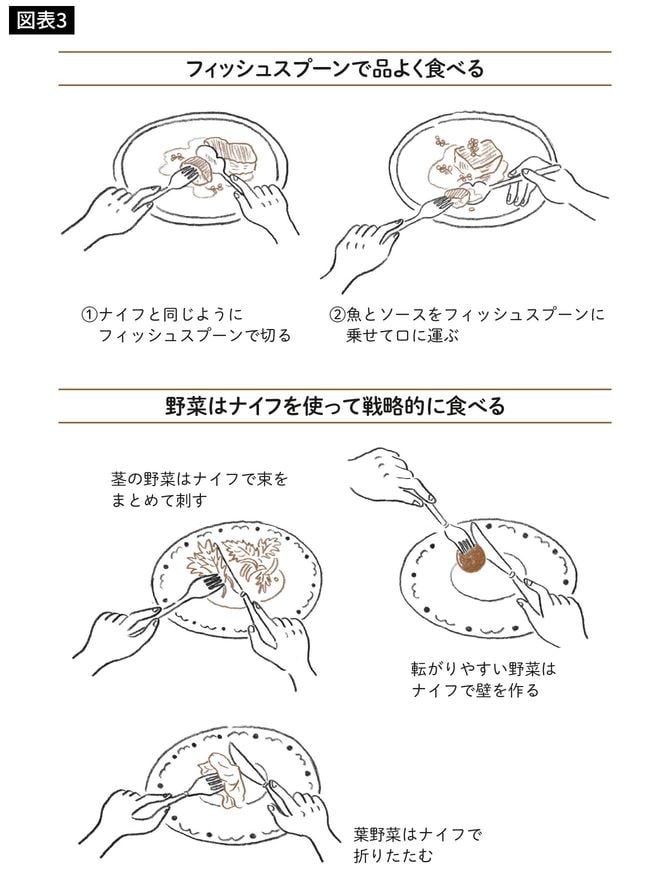 図表3

フィッシュスプーンで品よく食べる

①ナイフと同じように
フィッシュスプーンで切る

②魚とソースをフィッシュスプーンに
乗せて口に運ぶ

野菜はナイフを使って戦略的に食べる

茎の野菜はナイフで束を
まとめて刺す

転がりやすい野菜は
ナイフで壁を作る

葉野菜はナイフで
折りたたむ