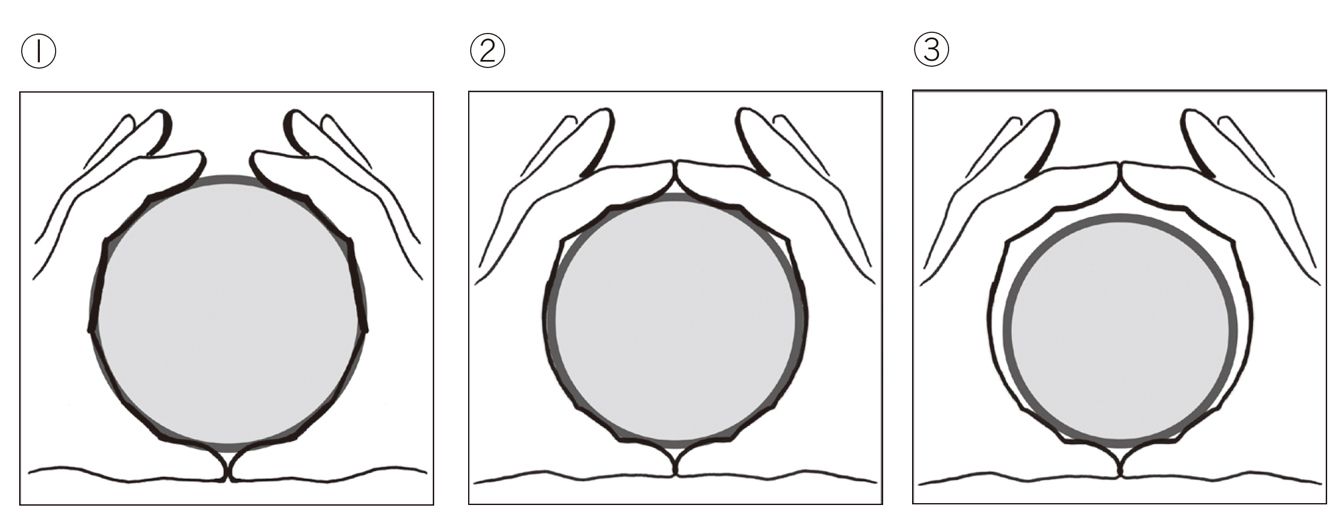 ①

②

③