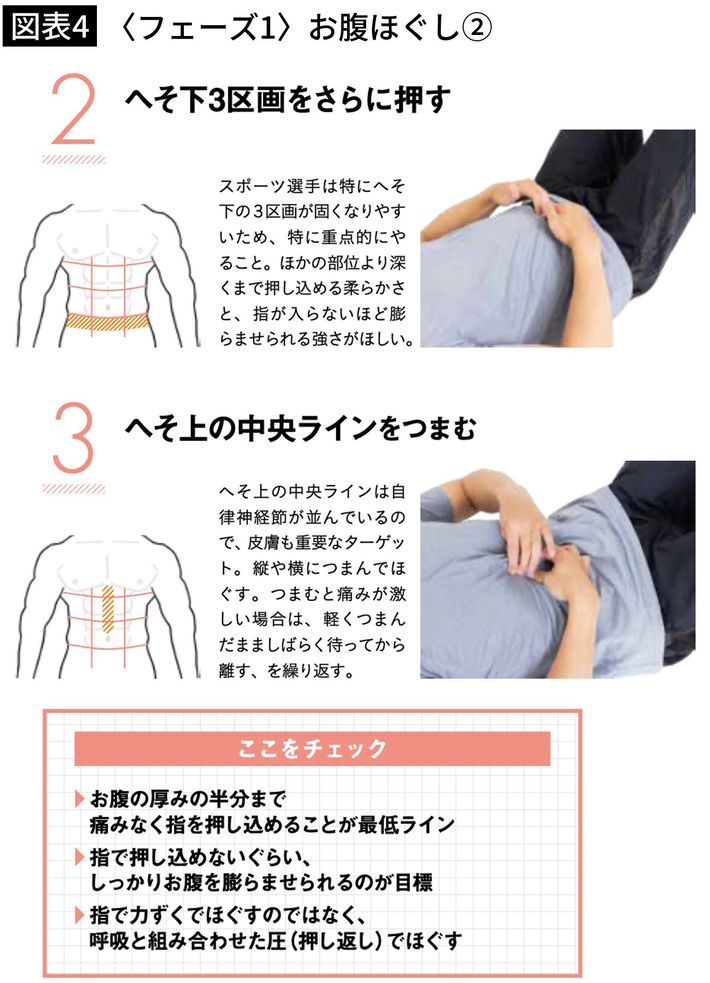 図表4 〈フェーズ1〉お腹ほぐし②

2 へそ下3区画をさらに押す

スポーツ選手は特にへそ下の3区画が固くなりやすいため、特に重点的にやること。ほかの部位より深くまで押し込める柔らかさと、指が入らないほど膨らませられる強さがほしい。

3 へそ上の中央ラインをつまむ

へそ上の中央ラインは自律神経節が並んでいるので、皮膚も重要なターゲット。縦や横につまんでほぐす。つまむと痛みが激しい場合は、軽くつまんだまましばらく待ってから離す、を繰り返す。

ここをチェック

▶お腹の厚みの半分まで痛みなく指を押し込めることが最低ライン

▶指で押し込めないぐらい、しっかりお腹を膨らませられるのが目標

▶指で力ずくでほぐすのではなく、呼吸と組み合わせた圧（押し返し）でほぐす