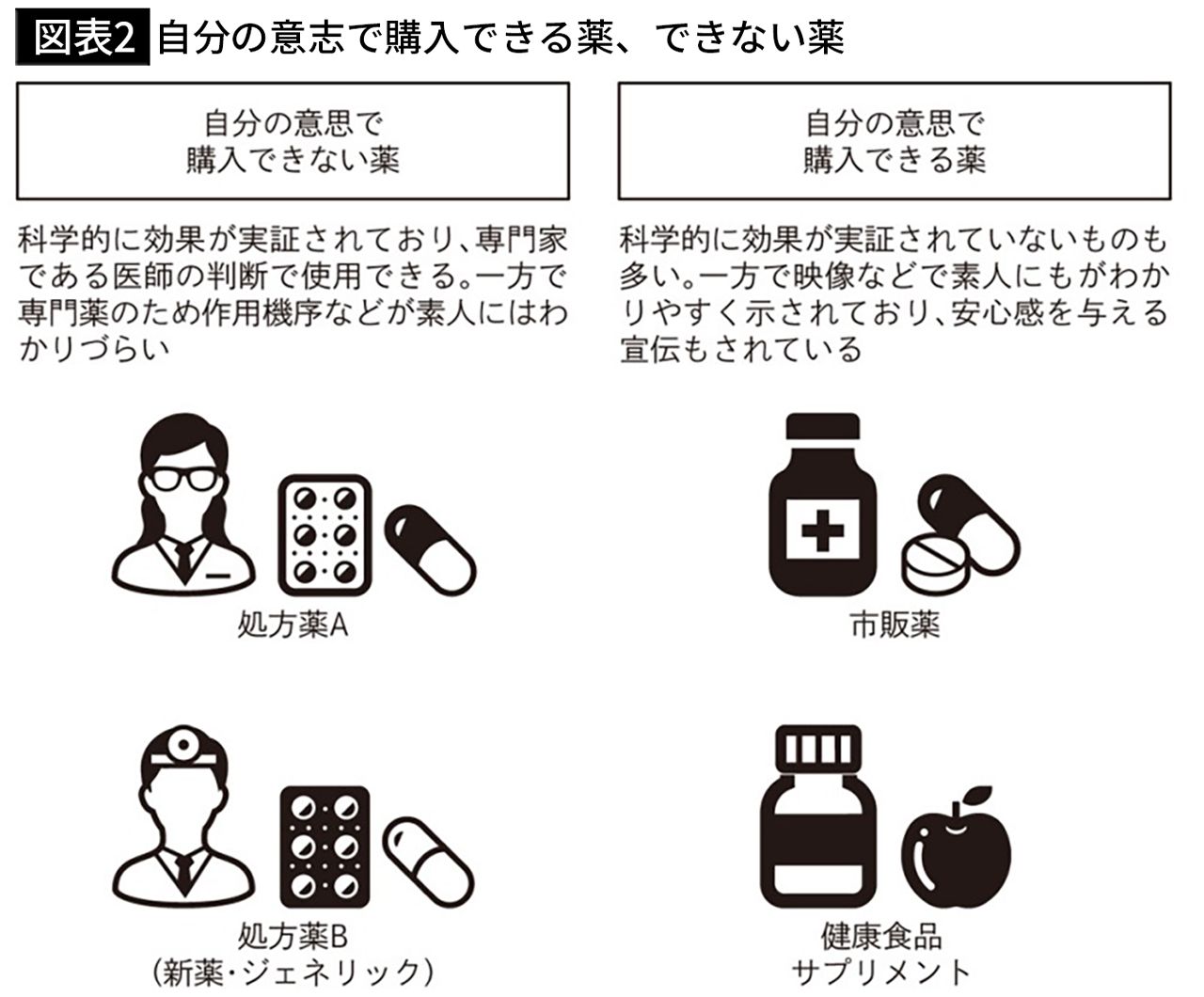 図表2 自分の意志で購入できる薬、できない薬

自分の意思で
購入できない薬

科学的に効果が実証されており、専門家である医師の判断で使用できる。一方で専門薬のため作用機序などが素人にはわかりづらい

処方薬A

処方薬B
（新薬・ジェネリック）

自分の意思で
購入できる薬

科学的に効果が実証されていないものも多い。一方で映像などで素人にもがわかりやすく示されており、安心感を与える宣伝もされている

市販薬

健康食品
サプリメント