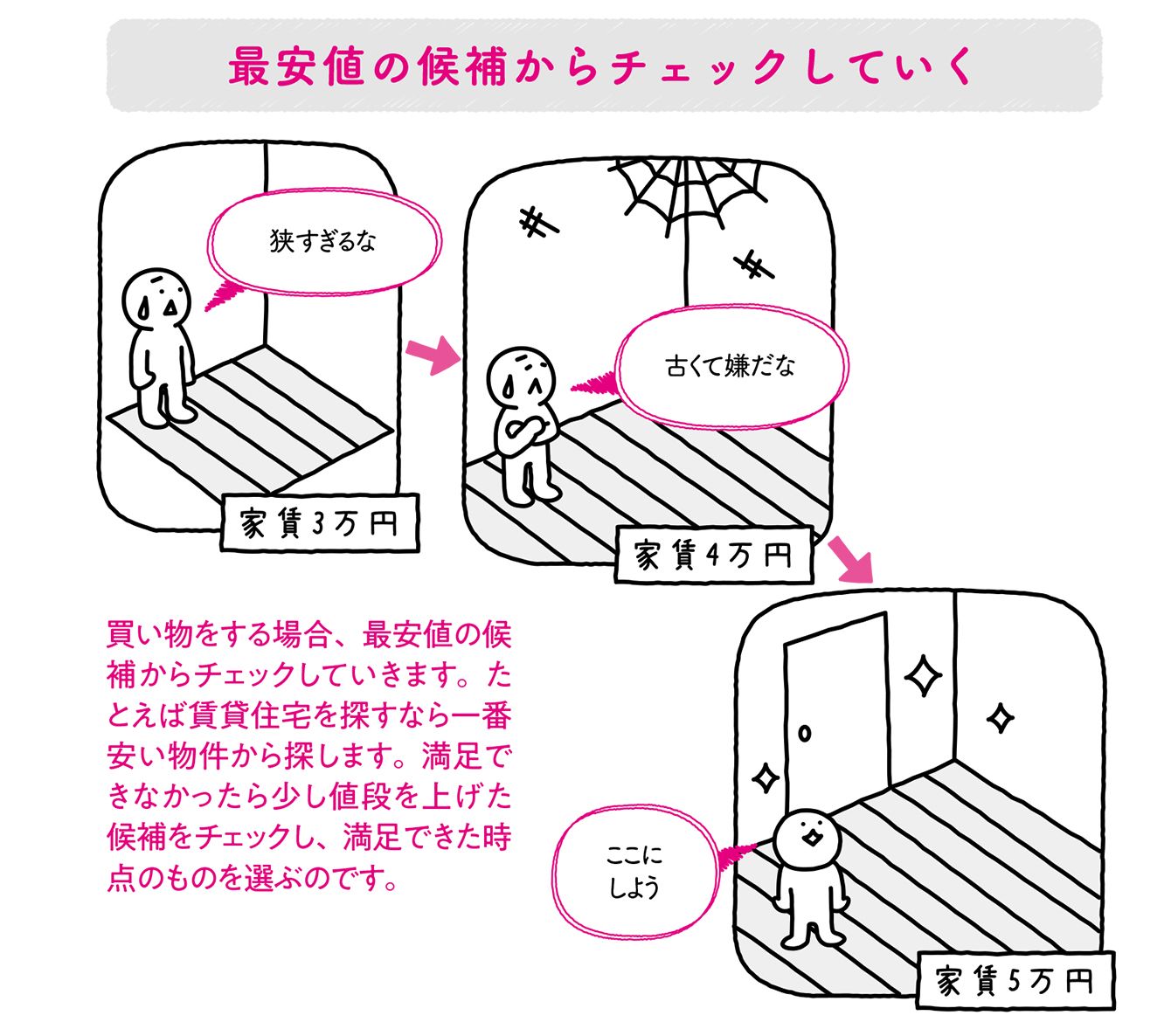 最安値の候補からチェックしていく

狭すぎるな

家賃3万円

古くて嫌だな

家賃4万円

買い物をする場合、最安値の候補からチェックしていきます。たとえば賃貸住宅を探すなら一番安い物件から探します。満足できなかったら少し値段を上げた候補をチェックし、満足できた時点のものを選ぶのです。

ここにしよう

家賃5万円