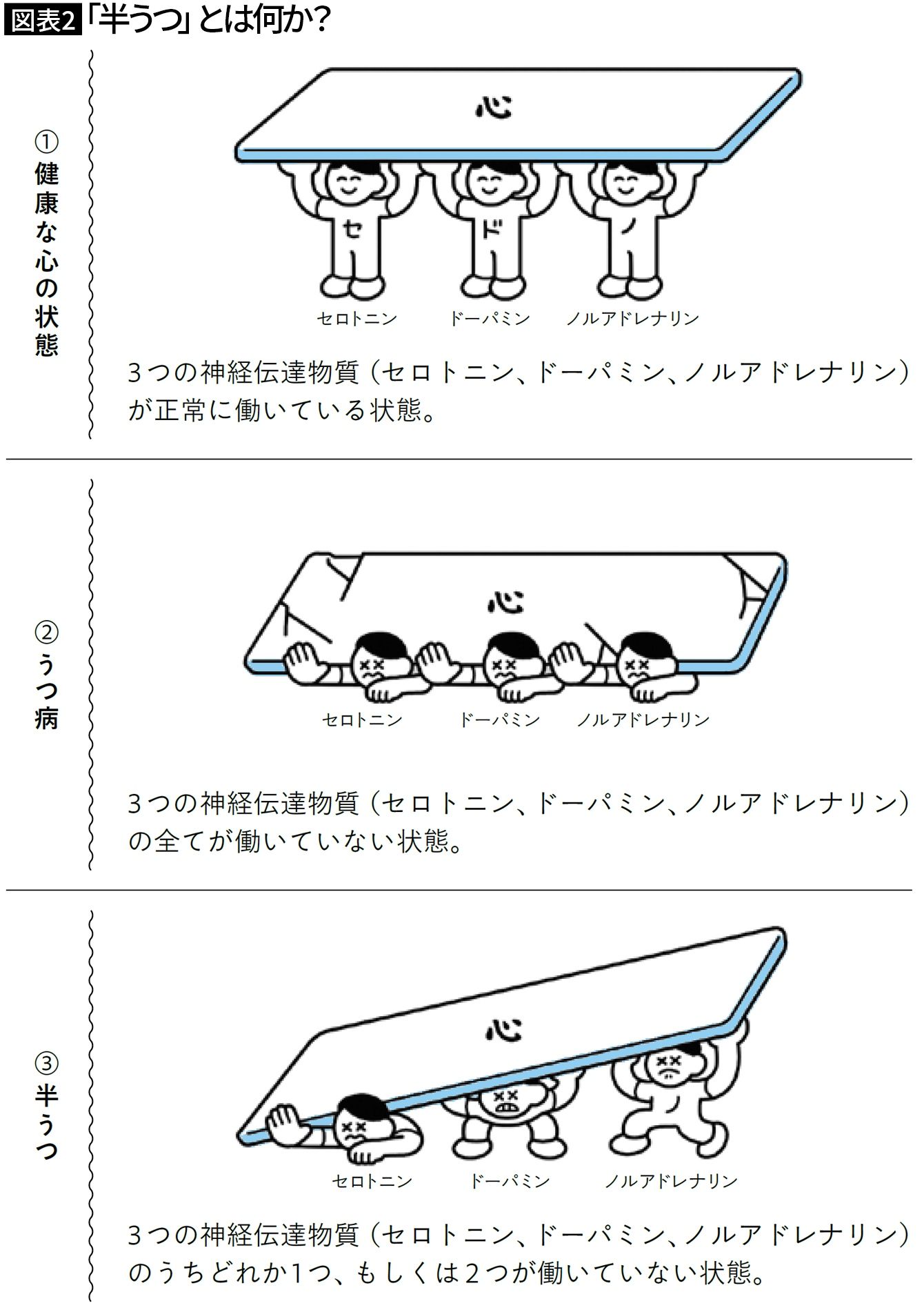 図表2 「半うつ」とは何か?

① 健康な心の状態

心

セ　ド　ノ

セロトニン　ドーパミン　ノルアドレナリン

3つの神経伝達物質（セロトニン、ドーパミン、ノルアドレナリン）が正常に働いている状態。

② うつ病

心

セロトニン　ドーパミン　ノルアドレナリン

3つの神経伝達物質（セロトニン、ドーパミン、ノルアドレナリン）の全てが働いていない状態。

③ 半うつ

心

セロトニン　ドーパミン　ノルアドレナリン

3つの神経伝達物質（セロトニン、ドーパミン、ノルアドレナリン）のうちどれか1つ、もしくは2つが働いていない状態。