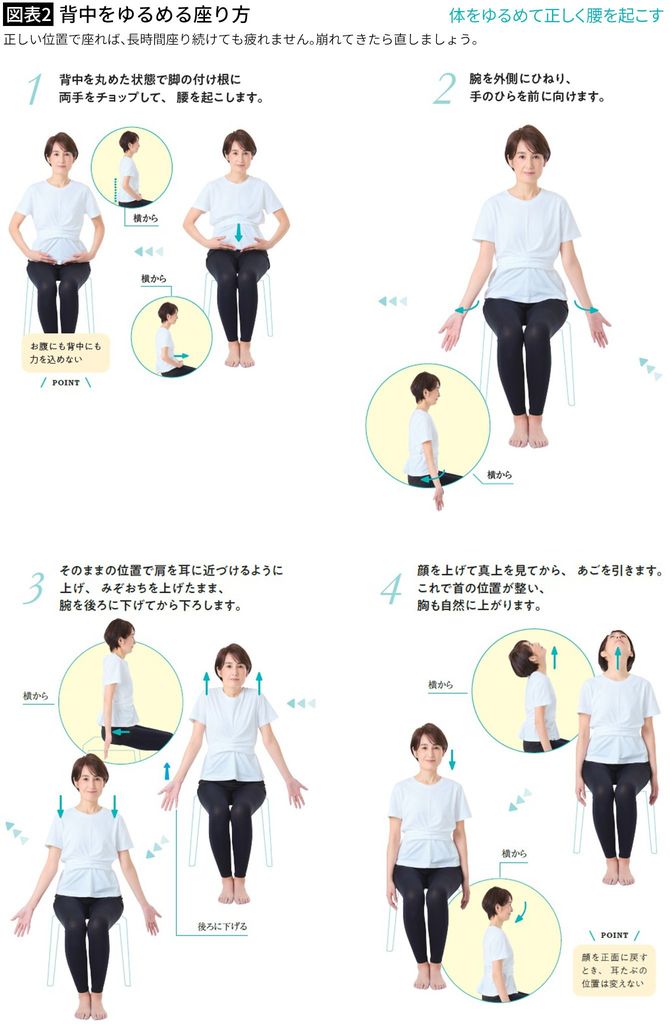 図表2 背中をゆるめる座り方

体をゆるめて正しく腰を起こす

正しい位置で座れば、長時間座り続けても疲れません。崩れてきたら直しましょう。

1 背中を丸めた状態で脚の付け根に両手をチョップして、腰を起こします。

横から

横から

お腹にも背中にも力を込めない

POINT

2 腕を外側にひねり、手のひらを前に向けます。

横から

3 そのままの位置で肩を耳に近づけるように上げ、みぞおちを上げたまま、腕を後ろに下げてから下ろします。

横から

後ろに下げる

4 顔を上げて真上を見てから、あごを引きます。これで首の位置が整い、胸も自然に上がります。

横から

横から

POINT

顔を正面に戻すとき、耳たぶの位置は変えない