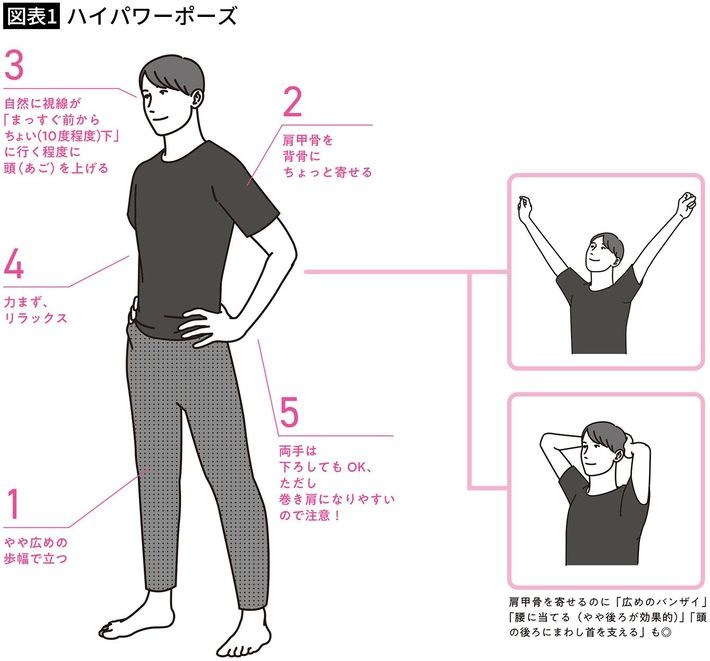 図表1 ハイパワーポーズ

3
自然に視線が「まっすぐ前からちょい(10度程度)下」に行く程度に頭(あご)を上げる

2
肩甲骨を背骨にちょっと寄せる

4
力まず、リラックス

5
両手は下ろしても OK、ただし巻き肩になりやすいので注意!

1
やや広めの歩幅で立つ

肩甲骨を寄せるのに「広めのバンザイ」「腰に当てる(やや後ろが効果的)」「頭の後ろにまわし首を支える」も◎