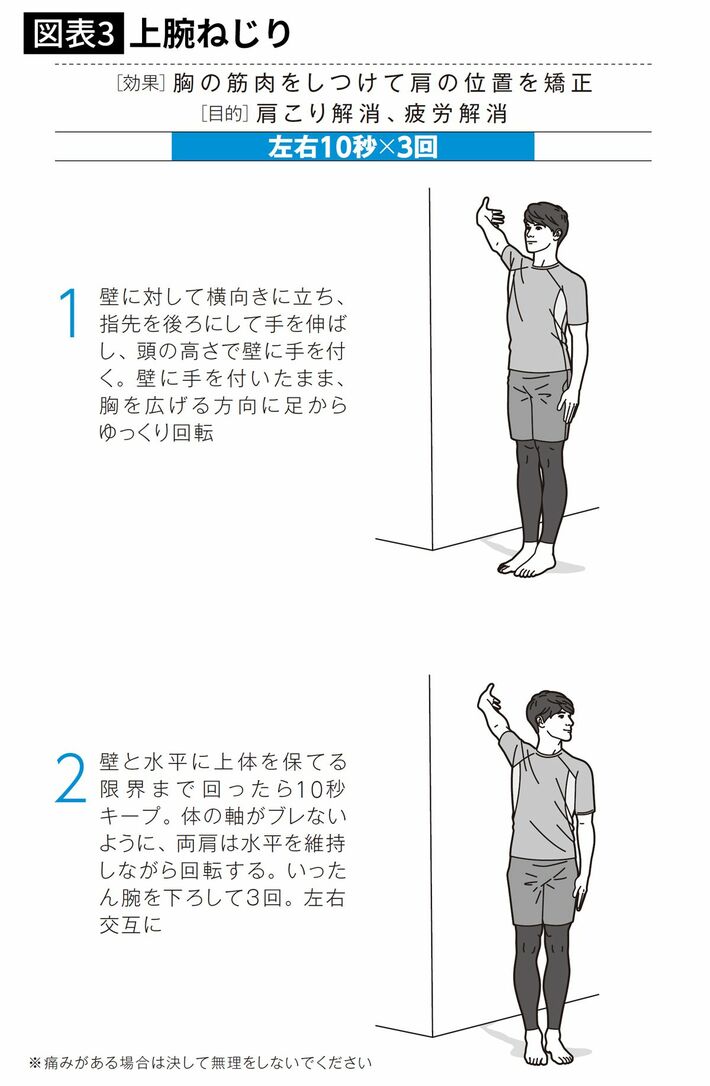 図表3 上腕ねじり

[効果] 胸の筋肉をしつけて肩の位置を矯正
[目的] 肩こり解消、疲労解消

左右10秒×3回

1 壁に対して横向きに立ち、指先を後ろにして手を伸ばし、頭の高さで壁に手を付く。壁に手を付いたまま、胸を広げる方向に足からゆっくり回転

2 壁と水平に上体を保てる限界まで回ったら10秒キープ。体の軸がブレないように、両肩は水平を維持しながら回転する。いったん腕を下ろして3回。左右交互に

※痛みがある場合は決して無理をしないでください