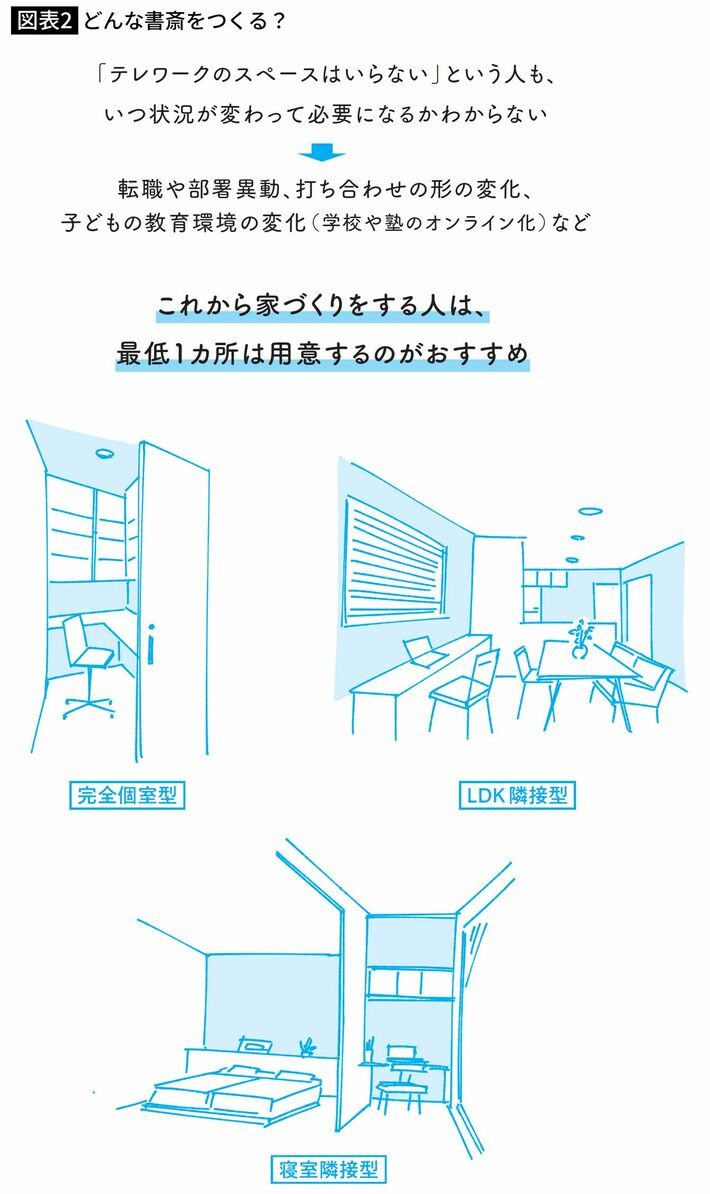 図表2 どんな書斎をつくる？

「テレワークのスペースはいらない」という人も、いつ状況が変わって必要になるかわからない

転職や部署異動、打ち合わせの形の変化、子どもの教育環境の変化（学校や塾のオンライン化）など

これから家づくりをする人は、最低1カ所は用意するのがおすすめ

完全個室型

LDK隣接型

寝室隣接型