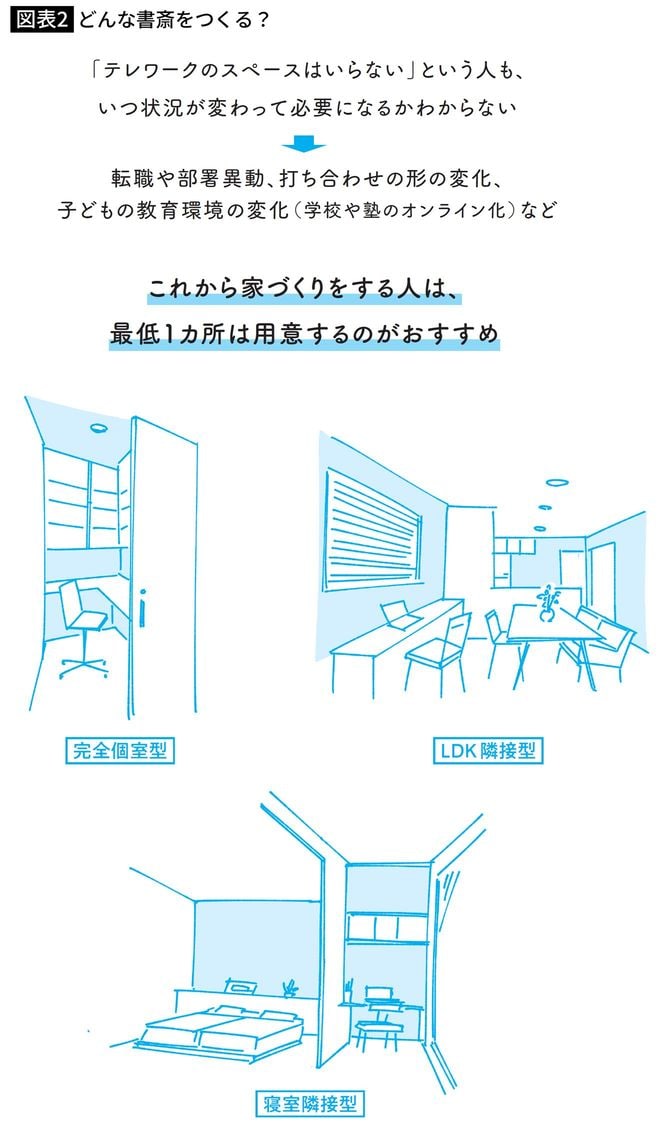 図表2 どんな書斎をつくる？

「テレワークのスペースはいらない」という人も、いつ状況が変わって必要になるかわからない

転職や部署異動、打ち合わせの形の変化、子どもの教育環境の変化（学校や塾のオンライン化）など

これから家づくりをする人は、最低1カ所は用意するのがおすすめ

完全個室型

LDK隣接型

寝室隣接型