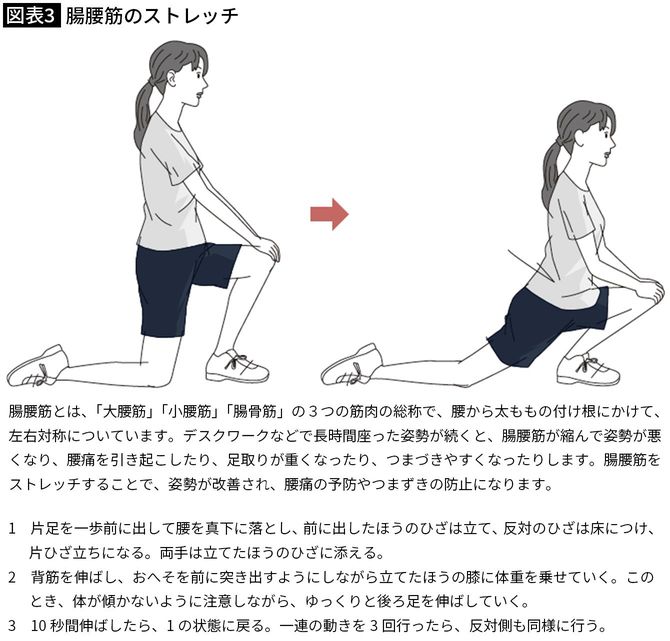 図表3 腸腰筋のストレッチ

腸腰筋とは、「大腰筋」「小腰筋」「腸骨筋」の３つの筋肉の総称で、腰から太ももの付け根にかけて、左右対称についています。デスクワークなどで長時間座った姿勢が続くと、腸腰筋が縮んで姿勢が悪くなり、腰痛を引き起こしたり、足取りが重くなったり、つまづきやすくなったりします。腸腰筋をストレッチすることで、姿勢が改善され、腰痛の予防やつまずきの防止になります。

1 片足を一歩前に出して腰を真下に落とし、前に出したほうのひざは立て、反対のひざは床につけ、片ひざ立ちになる。両手は立てたほうのひざに添える。
2 背筋を伸ばし、おへそを前に突き出すようにしながら立てたほうの膝に体重を乗せていく。このとき、体が傾かないように注意しながら、ゆっくりと後ろ足を伸ばしていく。
3 10 秒間伸ばしたら、1 の状態に戻る。一連の動きを 3 回行ったら、反対側も同様に行う。