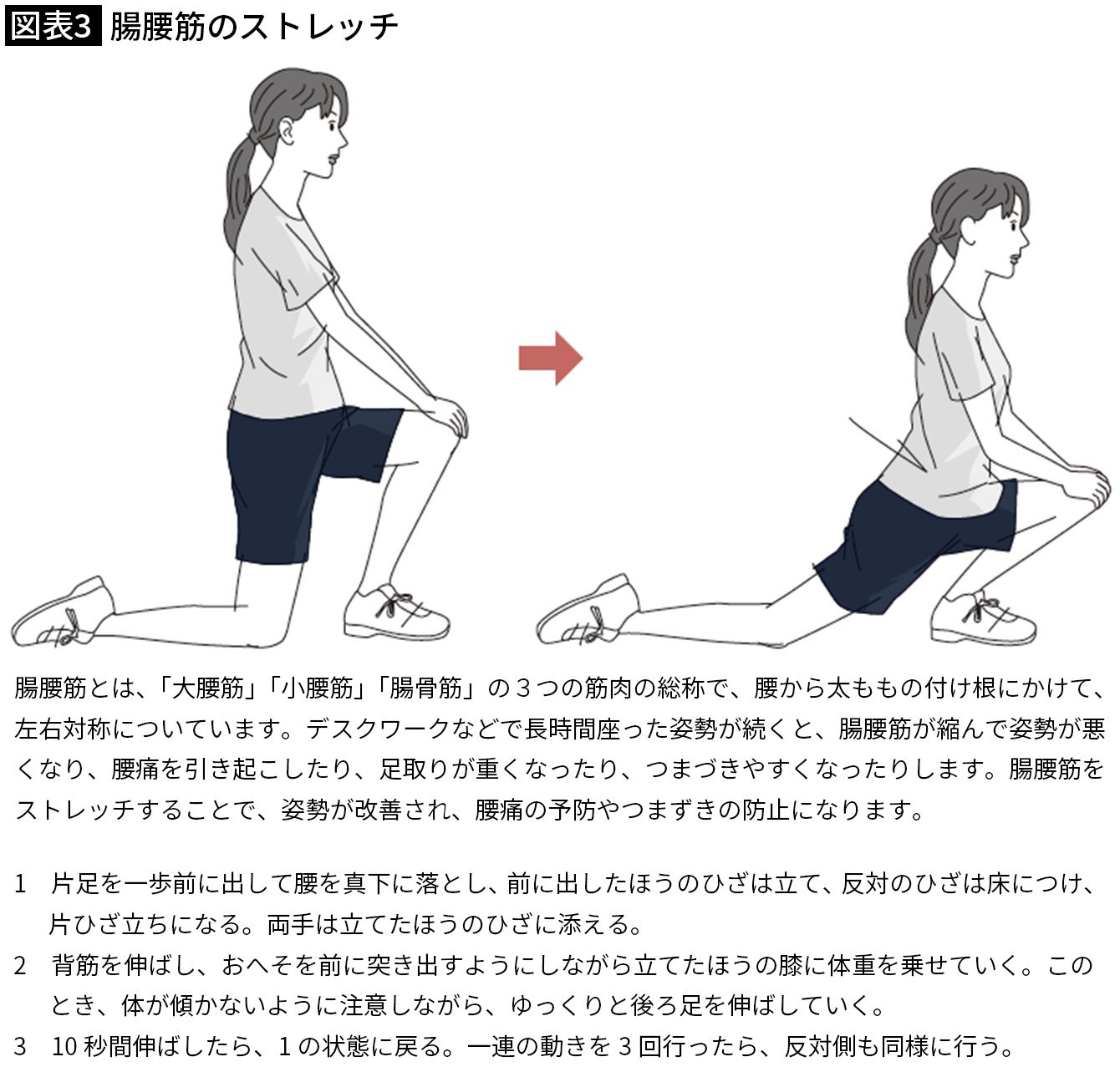 図表3 腸腰筋のストレッチ

腸腰筋とは、「大腰筋」「小腰筋」「腸骨筋」の３つの筋肉の総称で、腰から太ももの付け根にかけて、左右対称についています。デスクワークなどで長時間座った姿勢が続くと、腸腰筋が縮んで姿勢が悪くなり、腰痛を引き起こしたり、足取りが重くなったり、つまづきやすくなったりします。腸腰筋をストレッチすることで、姿勢が改善され、腰痛の予防やつまずきの防止になります。

1 片足を一歩前に出して腰を真下に落とし、前に出したほうのひざは立て、反対のひざは床につけ、片ひざ立ちになる。両手は立てたほうのひざに添える。
2 背筋を伸ばし、おへそを前に突き出すようにしながら立てたほうの膝に体重を乗せていく。このとき、体が傾かないように注意しながら、ゆっくりと後ろ足を伸ばしていく。
3 10 秒間伸ばしたら、1 の状態に戻る。一連の動きを 3 回行ったら、反対側も同様に行う。