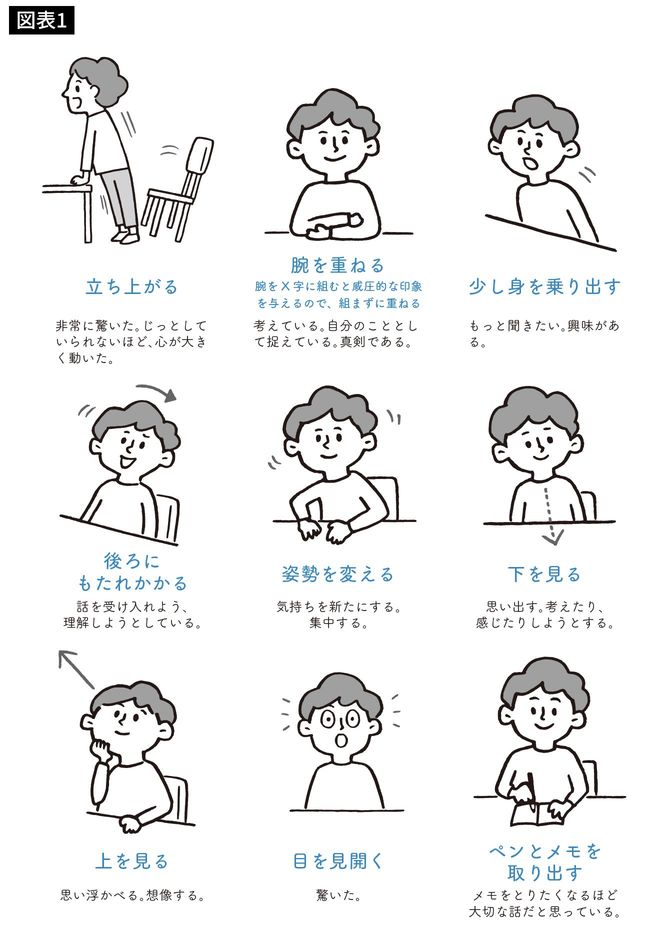 図表1

立ち上がる

非常に驚いた。じっとしていられないほど、心が大きく動いた。

腕を重ねる
腕をX字に組むと威圧的な印象を与えるので、組まずに重ねる

考えている。自分のこととして捉えている。真剣である。

少し身を乗り出す

もっと聞きたい。興味がある。

後ろにもたれかかる

話を受け入れよう、理解しようとしている。

姿勢を変える

気持ちを新たにする。集中する。

下を見る

思い出す。考えたり、感じたりしようとする。

上を見る

思い浮かべる。想像する。

目を見開く

驚いた。

ペンとメモを取り出す

メモをとりたくなるほど大切な話だと思っている。