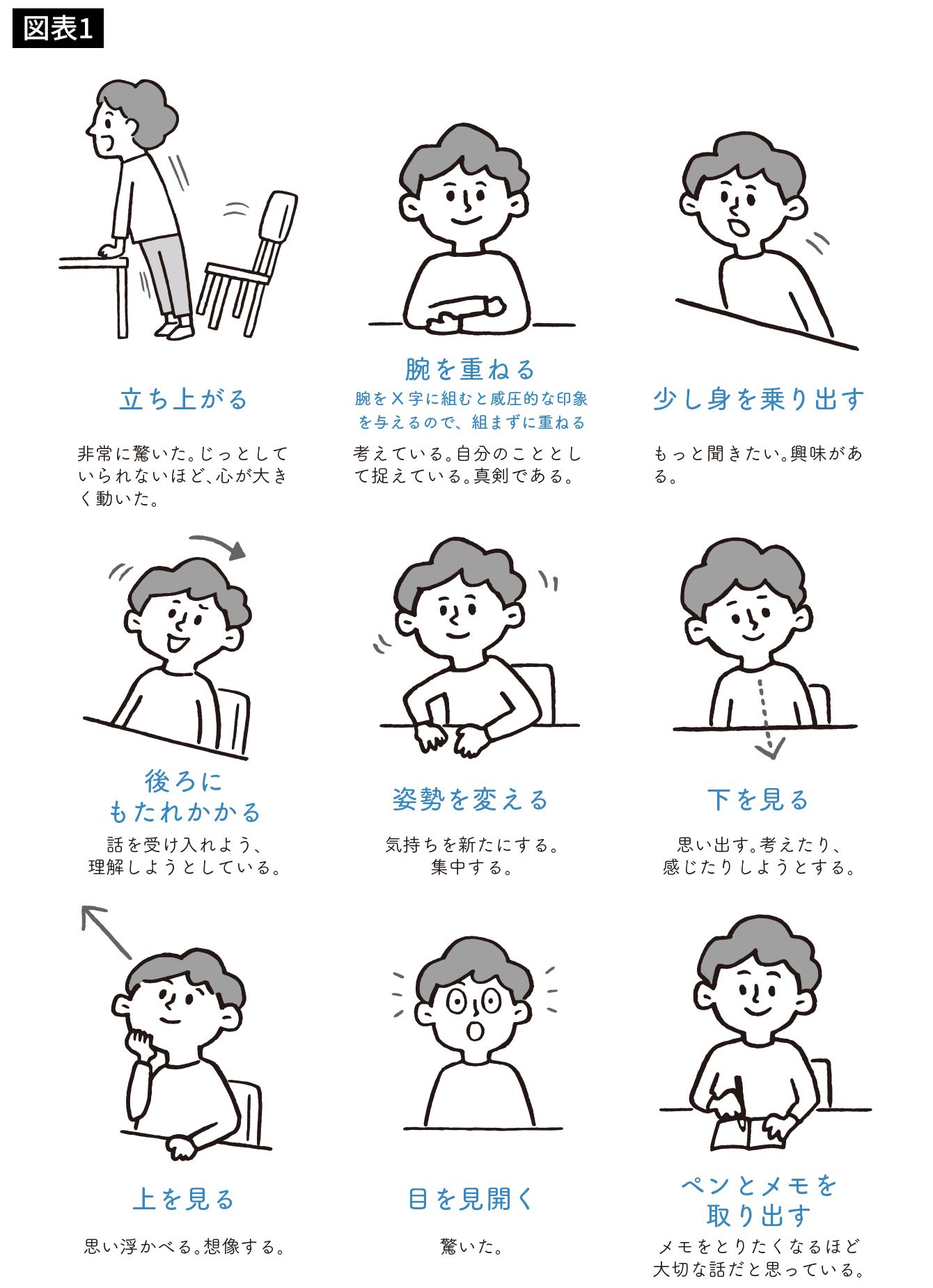 図表1

立ち上がる

非常に驚いた。じっとしていられないほど、心が大きく動いた。

腕を重ねる

腕をＸ字に組むと威圧的な印象を与えるので、組まずに重ねる

考えている。自分のこととして捉えている。真剣である。

少し身を乗り出す

もっと聞きたい。興味がある。

後ろにもたれかかる

話を受け入れよう、理解しようとしている。

姿勢を変える

気持ちを新たにする。集中する。

下を見る

思い出す。考えたり、感じたりしようとする。

上を見る

思い浮かべる。想像する。

目を見開く

驚いた。

ペンとメモを取り出す

メモをとりたくなるほど大切な話だと思っている。