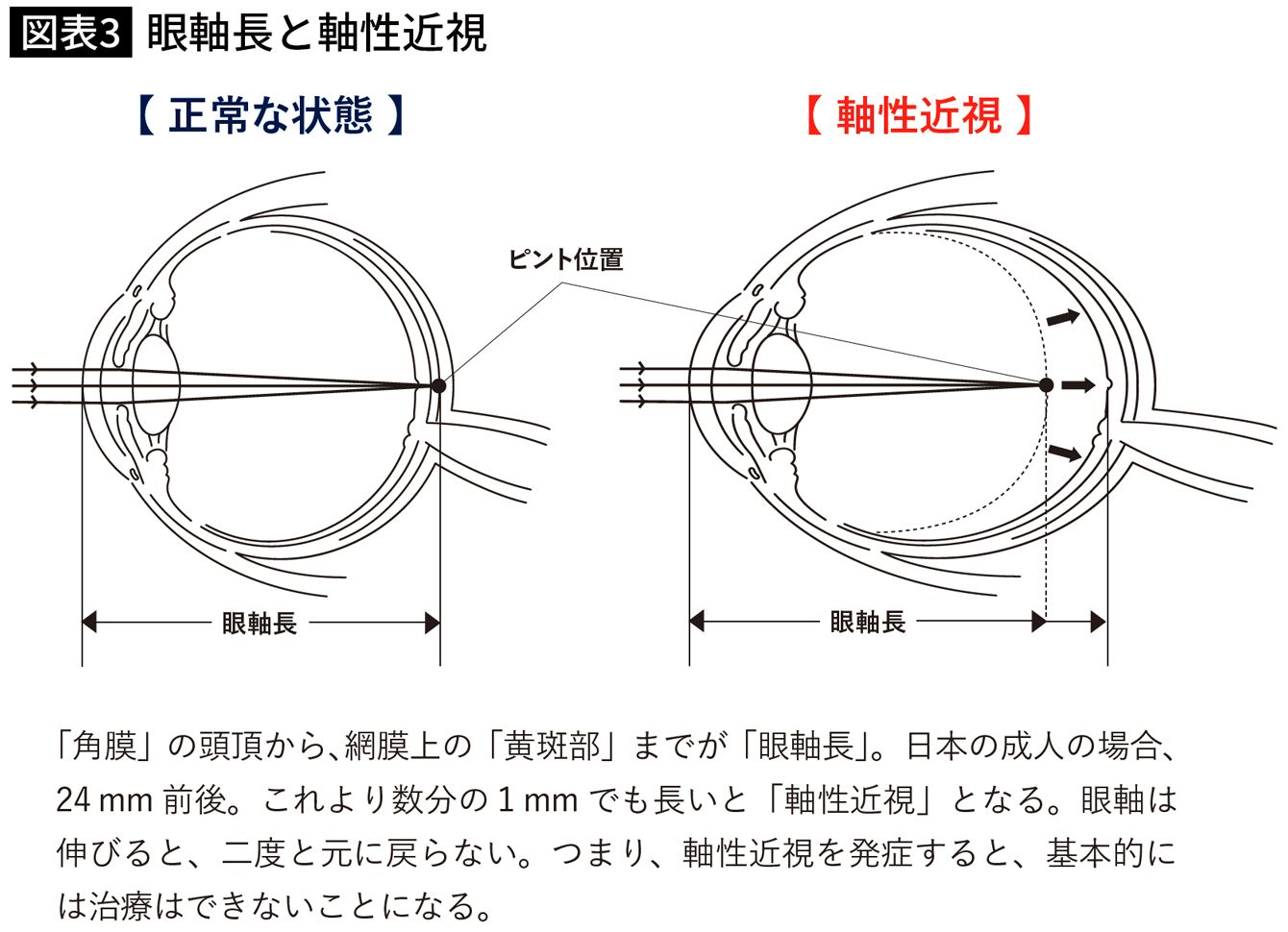 図表3 眼軸長と軸性近視

【 正常な状態 】

【 軸性近視 】

ピント位置

眼軸長

眼軸長

「角膜」の頭頂から、網膜上の「黄斑部」までが「眼軸長」。日本の成人の場合、24 mm 前後。これより数分の 1 mm でも長いと「軸性近視」となる。眼軸は伸びると、二度と元に戻らない。つまり、軸性近視を発症すると、基本的には治療はできないことになる。