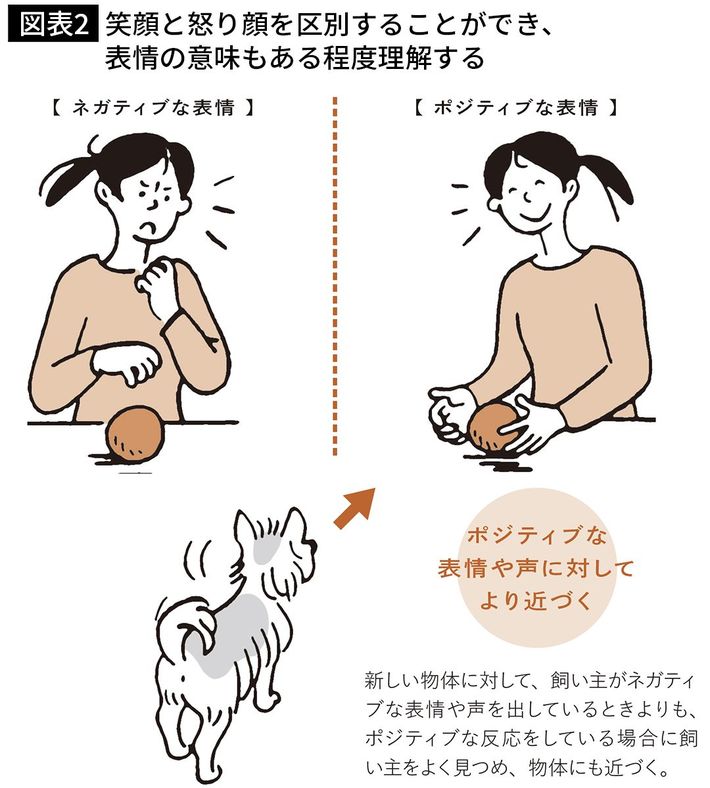 図表2 笑顔と怒り顔を区別することができ、表情の意味もある程度理解する

【 ネガティブな表情 】

【 ポジティブな表情 】

ポジティブな表情や声に対してより近づく

新しい物体に対して、飼い主がネガティブな表情や声を出しているときよりも、ポジティブな反応をしている場合に飼い主をよく見つめ、物体にも近づく。