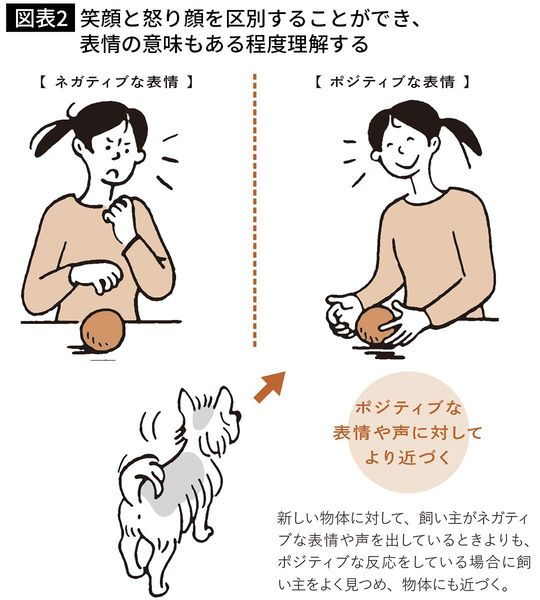 図表2 笑顔と怒り顔を区別することができ、表情の意味もある程度理解する

【 ネガティブな表情 】

【 ポジティブな表情 】

ポジティブな表情や声に対してより近づく

新しい物体に対して、飼い主がネガティブな表情や声を出しているときよりも、ポジティブな反応をしている場合に飼い主をよく見つめ、物体にも近づく。