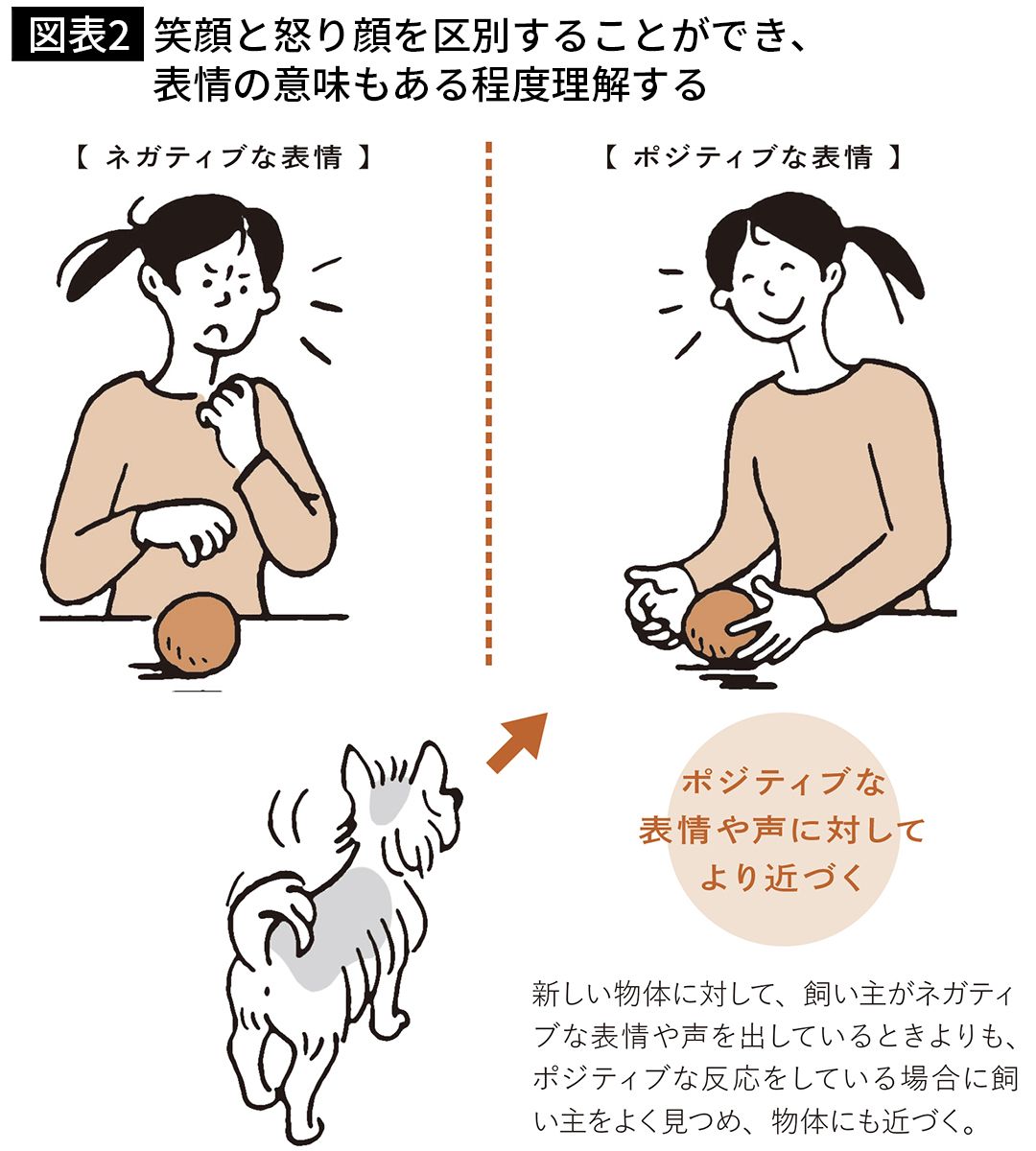 図表2 笑顔と怒り顔を区別することができ、表情の意味もある程度理解する

【 ネガティブな表情 】

【 ポジティブな表情 】

ポジティブな表情や声に対してより近づく

新しい物体に対して、飼い主がネガティブな表情や声を出しているときよりも、ポジティブな反応をしている場合に飼い主をよく見つめ、物体にも近づく。