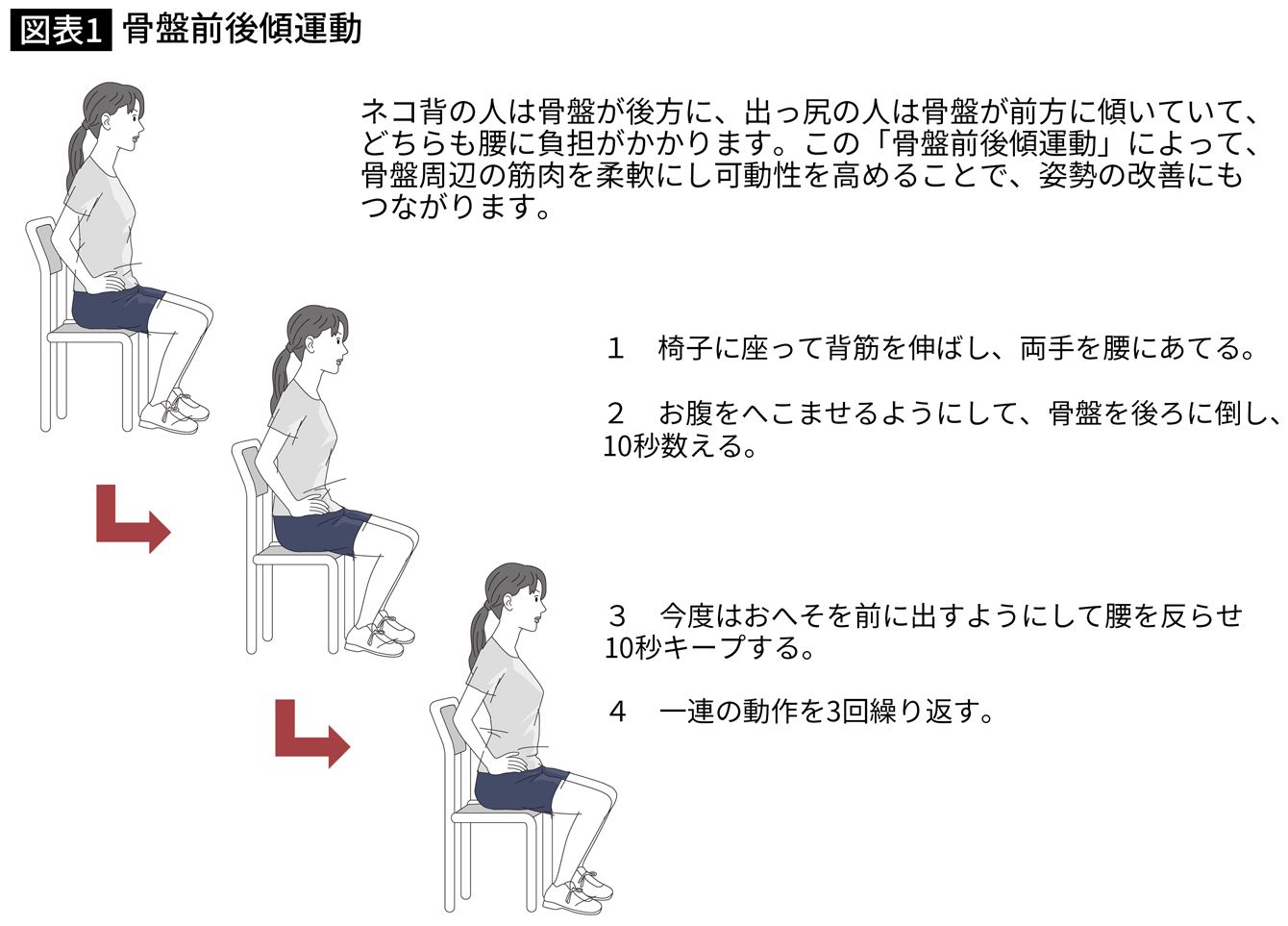 図表1 骨盤前後傾運動

ネコ背の人は骨盤が後方に、出っ尻の人は骨盤が前方に傾いていて、どちらも腰に負担がかかります。この「骨盤前後傾運動」によって、骨盤周辺の筋肉を柔軟にし可動性を高めることで、姿勢の改善にもつながります。

1 椅子に座って背筋を伸ばし、両手を腰にあてる。

2 お腹をへこませるようにして、骨盤を後ろに倒し、10秒数える。

3 今度はおへそを前に出すようにして腰を反らせ10秒キープする。

4 一連の動作を3回繰り返す。