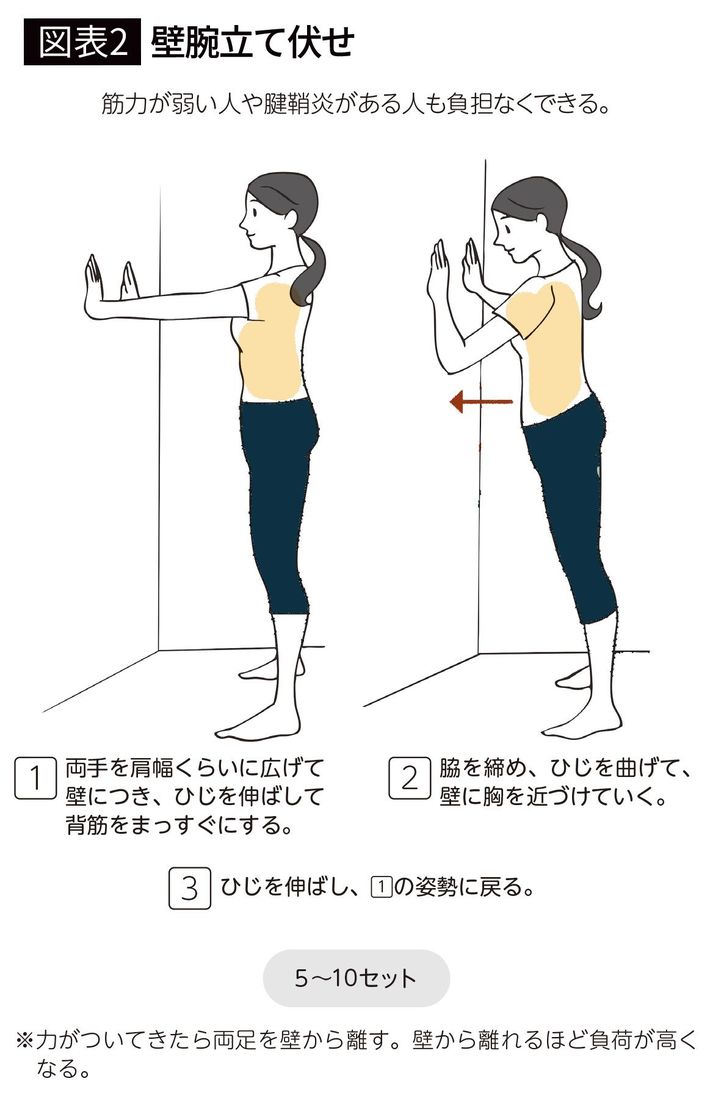 図表2 壁腕立て伏せ

筋力が弱い人や腱鞘炎がある人も負担なくできる。

1 両手を肩幅くらいに広げて壁につき、ひじを伸ばして背筋をまっすぐにする。

2 脇を締め、ひじを曲げて、壁に胸を近づけていく。

3 ひじを伸ばし、1の姿勢に戻る。

5〜10セット

※力がついてきたら両足を壁から離す。壁から離れるほど負荷が高くなる。