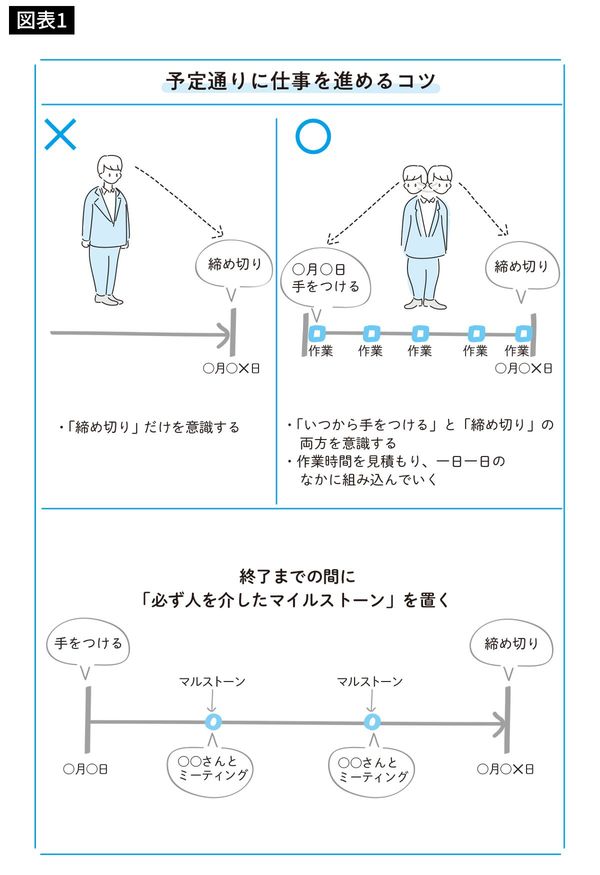 図表1

予定通りに仕事を進めるコツ

×

締め切り

○月○×日

・「締め切り」だけを意識する

○

○月○日
手をつける

締め切り

作業 作業 作業 作業 作業

○月○×日

・「いつから手をつける」と「締め切り」の両方を意識する
・作業時間を見積もり、一日一日のなかに組み込んでいく

終了までの間に
「必ず人を介したマイルストーン」を置く

手をつける

締め切り

マルストーン

マルストーン

○月○日

○○さんと
ミーティング

○○さんと
ミーティング

○月○×日