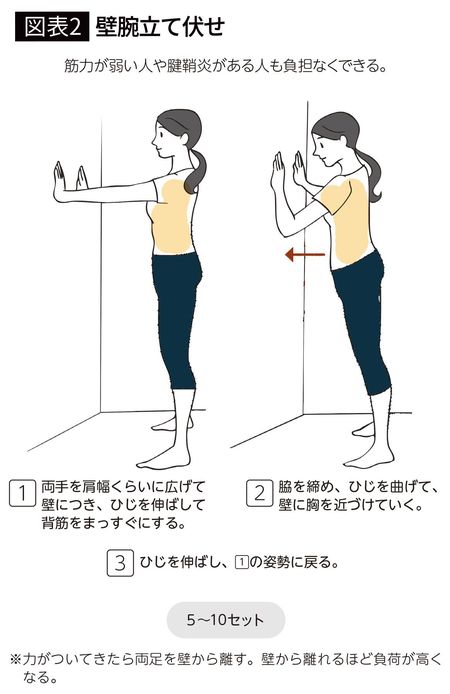 図表2 壁腕立て伏せ

筋力が弱い人や腱鞘炎がある人も負担なくできる。

1 両手を肩幅くらいに広げて壁につき、ひじを伸ばして背筋をまっすぐにする。

2 脇を締め、ひじを曲げて、壁に胸を近づけていく。

3 ひじを伸ばし、1の姿勢に戻る。

5～10セット

※力がついてきたら両足を壁から離す。壁から離れるほど負荷が高くなる。